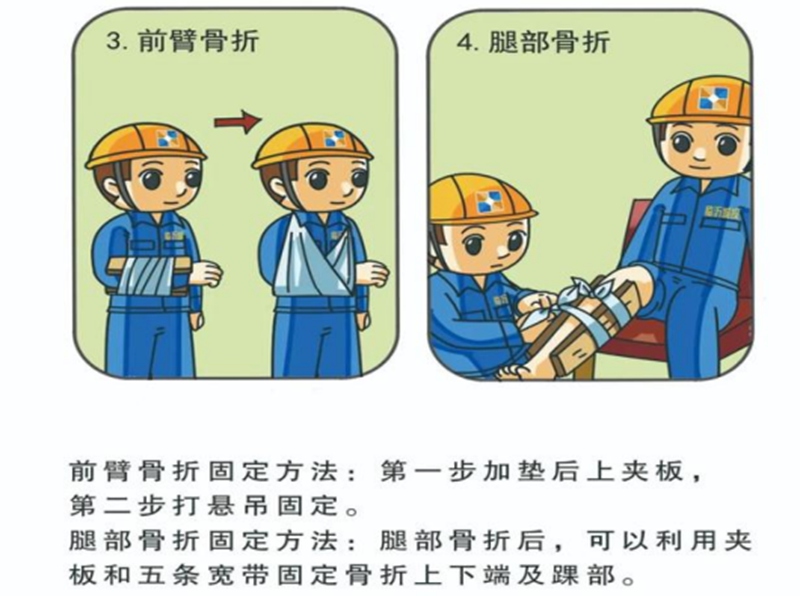 3. 前臂骨折

4. 腿部骨折

前臂骨折固定方法：第一步加垫后上夹板，第二步打悬吊固定。
腿部骨折固定方法：腿部骨折后，可以利用夹板和五条宽带固定骨折上下端及踝部。